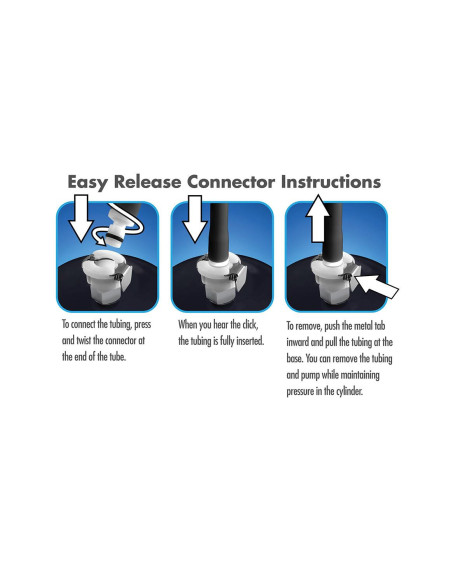 Easy Release Connector Instructions

To connect the tubing, press and twist the connector at the end of the tube.

When you hear the click, the tubing is fully inserted.

To remove, push the metal tab inward and pull the tubing at the base. You can remove the tubing and pump while maintaining pressure in the cylinder.