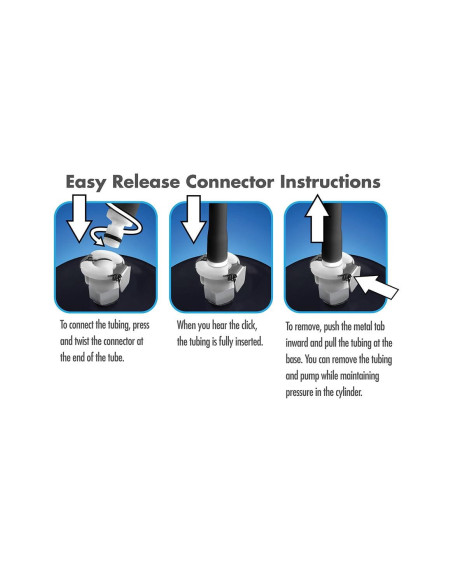 Easy Release Connector Instructions

To connect the tubing, press and twist the connector at the end of the tube.

When you hear the click, the tubing is fully inserted.

To remove, push the metal tab inward and pull the tubing at the base. You can remove the tubing and pump while maintaining pressure in the cylinder.